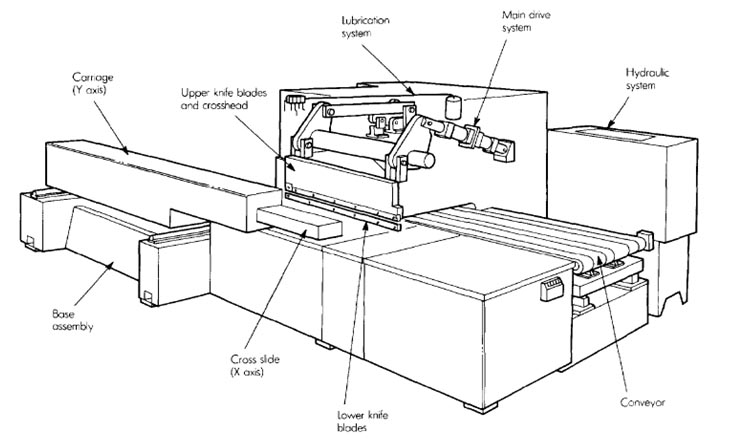 Lubrication system

Main drive system

Carriage (Y axis)

Upper knife blades and crosshead

Hydraulic system

Base assembly

Cross slide (X axis)

Lower knife blades

Conveyor